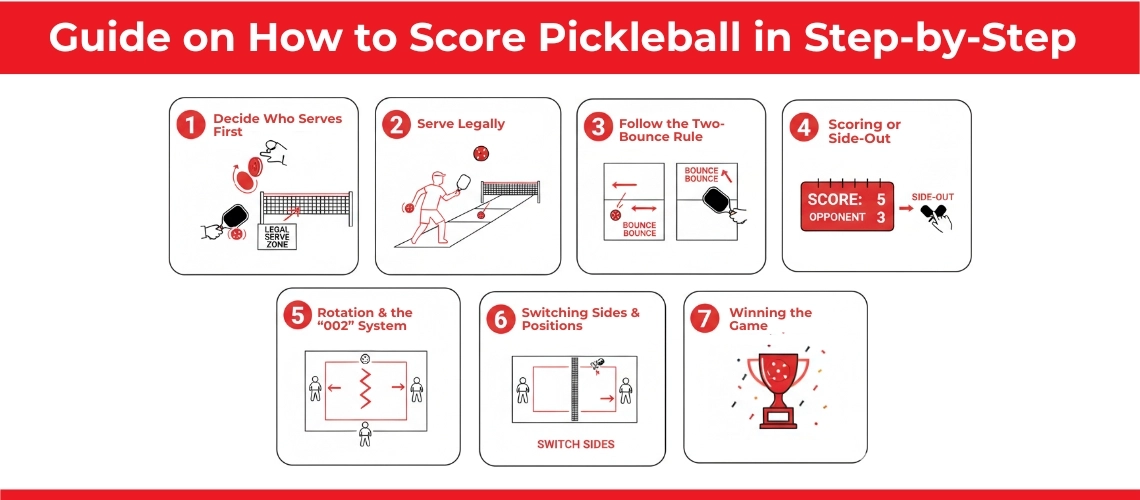 Guide on How to Score Pickleball in Step-by-Step

1 Decide Who Serves First

LEGAL SERVE ZONE

2 Serve Legally

3 Follow the Two-Bounce Rule

BOUNCE BOUNCE

BOUNCE BOUNCE

4 Scoring or Side-Out

SCORE: 5
OPPONENT 3

SIDE-OUT

5 Rotation & the "002" System

6 Switching Sides & Positions

SWITCH SIDES

7 Winning the Game