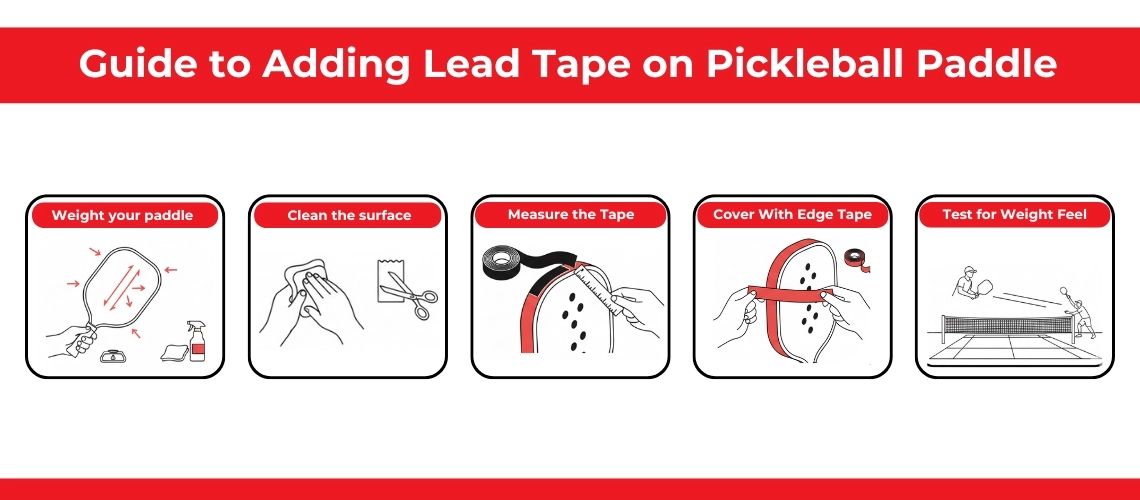 Guide to Adding Lead Tape on Pickleball Paddle

Weight your paddle

Clean the surface

Measure the Tape

Cover With Edge Tape

Test for Weight Feel