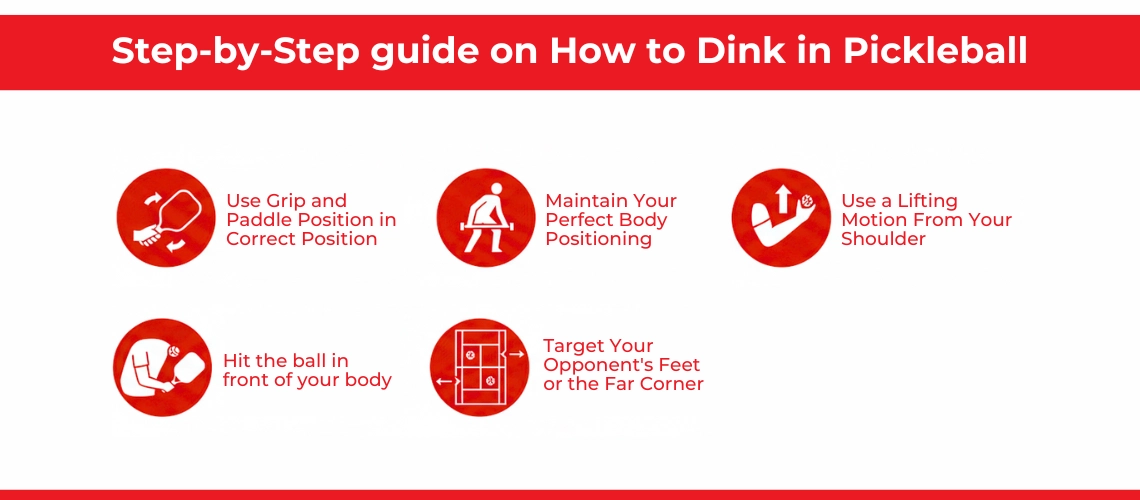 Step-by-Step guide on How to Dink in Pickleball

Use Grip and Paddle Position in Correct Position

Maintain Your Perfect Body Positioning

Use a Lifting Motion From Your Shoulder

Hit the ball in front of your body

Target Your Opponent's Feet or the Far Corner