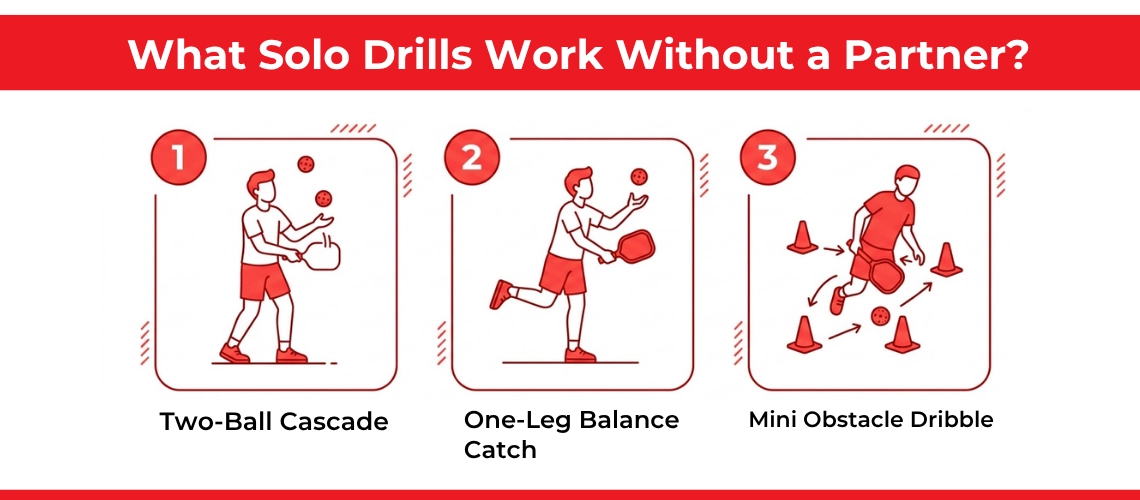 What Solo Drills Work Without a Partner?

1

Two-Ball Cascade

2

One-Leg Balance Catch

3

Mini Obstacle Dribble