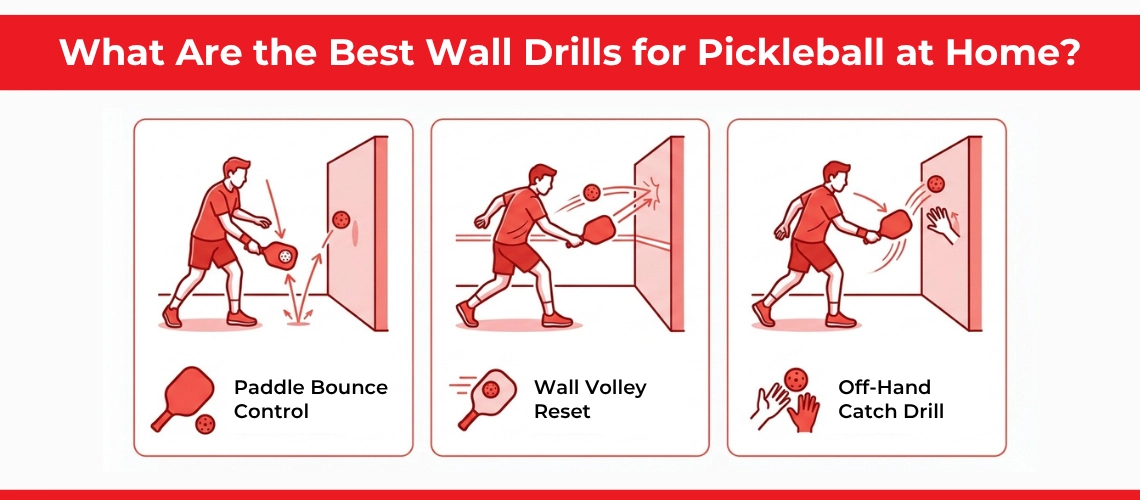 What Are the Best Wall Drills for Pickleball at Home?

Paddle Bounce Control

Wall Volley Reset

Off-Hand Catch Drill